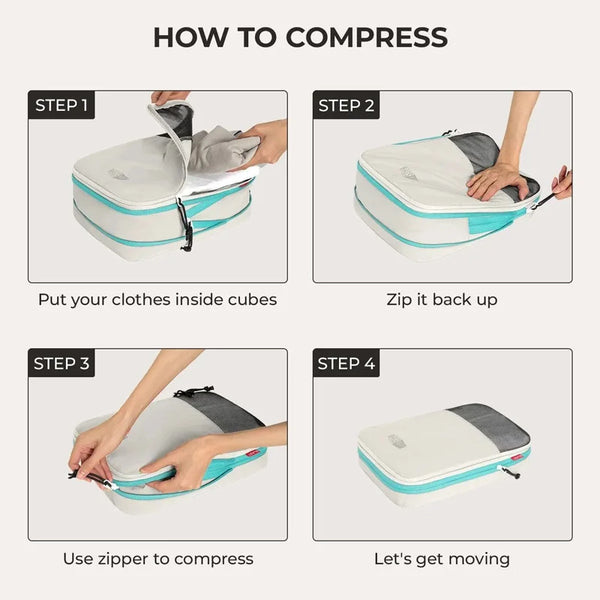 HOW TO COMPRESS

STEP 1

Put your clothes inside cubes

STEP 2

Zip it back up

STEP 3

Use zipper to compress

STEP 4

Let's get moving